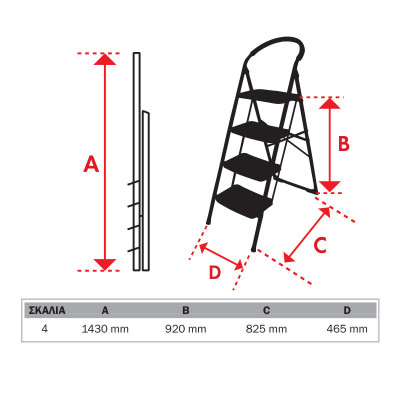 A

B

C

D

| ΣΚΑΛΙΑ | A | B | C | D |
|---|---|---|---|---|
| 4 | 1430 mm | 920 mm | 825 mm | 465 mm |